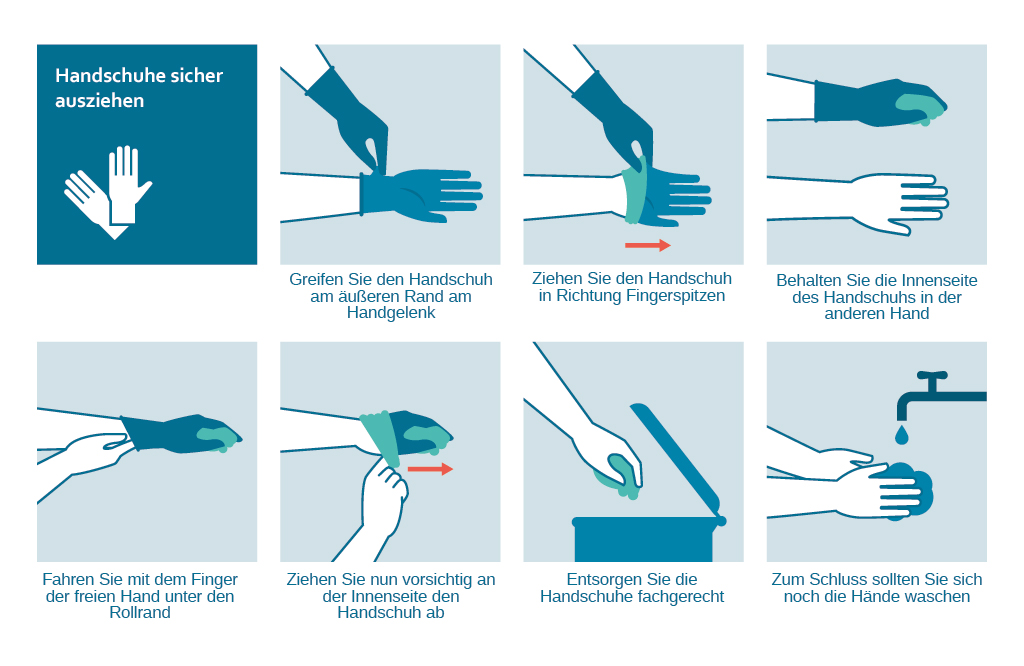 Handschuhe sicher ausziehen

Greifen Sie den Handschuh am äußeren Rand am Handgelenk

Ziehen Sie den Handschuh in Richtung Fingerspitzen

Behalten Sie die Innenseite des Handschuhs in der anderen Hand

Fahren Sie mit dem Finger der freien Hand unter den Rollrand

Ziehen Sie nun vorsichtig an der Innenseite den Handschuh ab

Entsorgen Sie die Handschuhe fachgerecht

Zum Schluss sollten Sie sich noch die Hände waschen